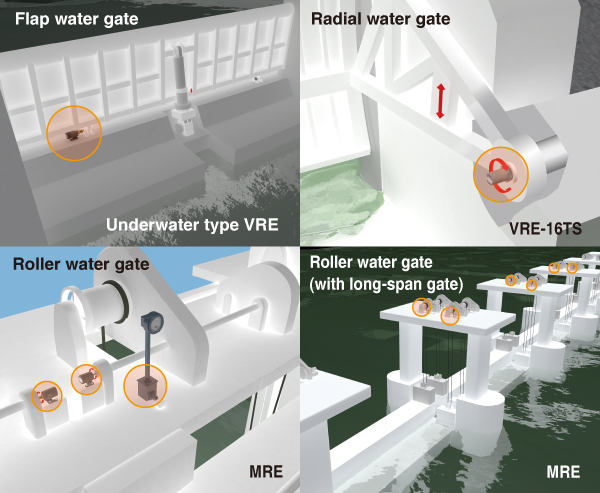 Flap water gate

Underwater type VRE

Radial water gate

VRE-16TS

Roller water gate

MRE

Roller water gate
(with long-span gate)

MRE